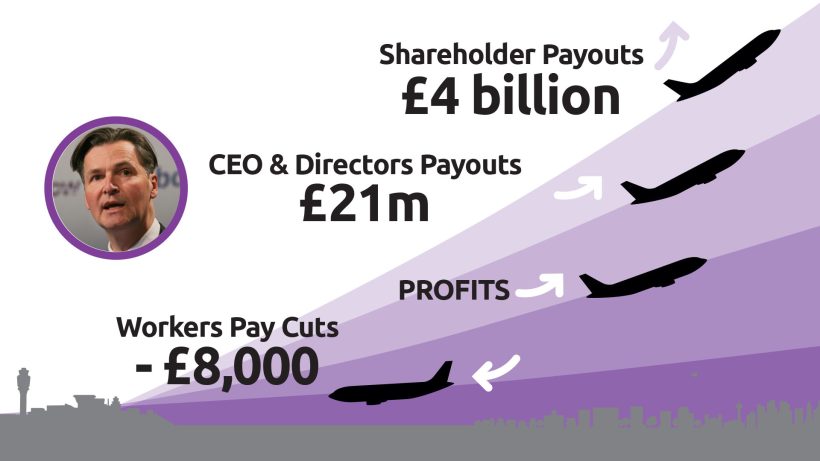 Shareholder Payouts
£4 billion

CEO & Directors Payouts
£21m

PROFITS

Workers Pay Cuts
- £8,000